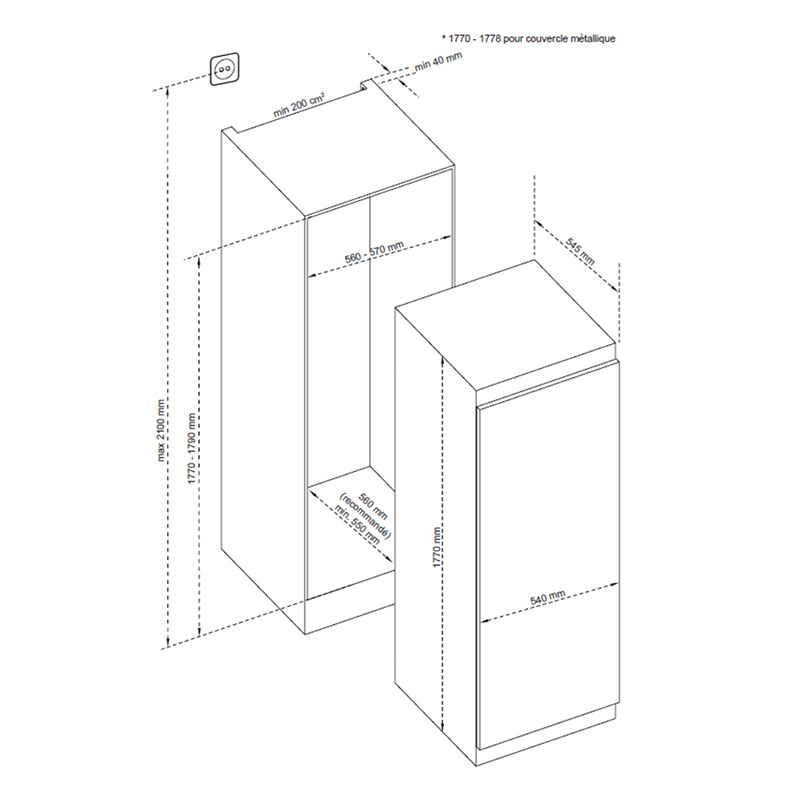 * 1770 - 1778 pour couvercle métallique

min 40 mm

min 200 cm²

560 - 570 mm

545 mm

max 2100 mm

1770 - 1790 mm

560 mm (recommandé) min. 550 mm

1770 mm

540 mm